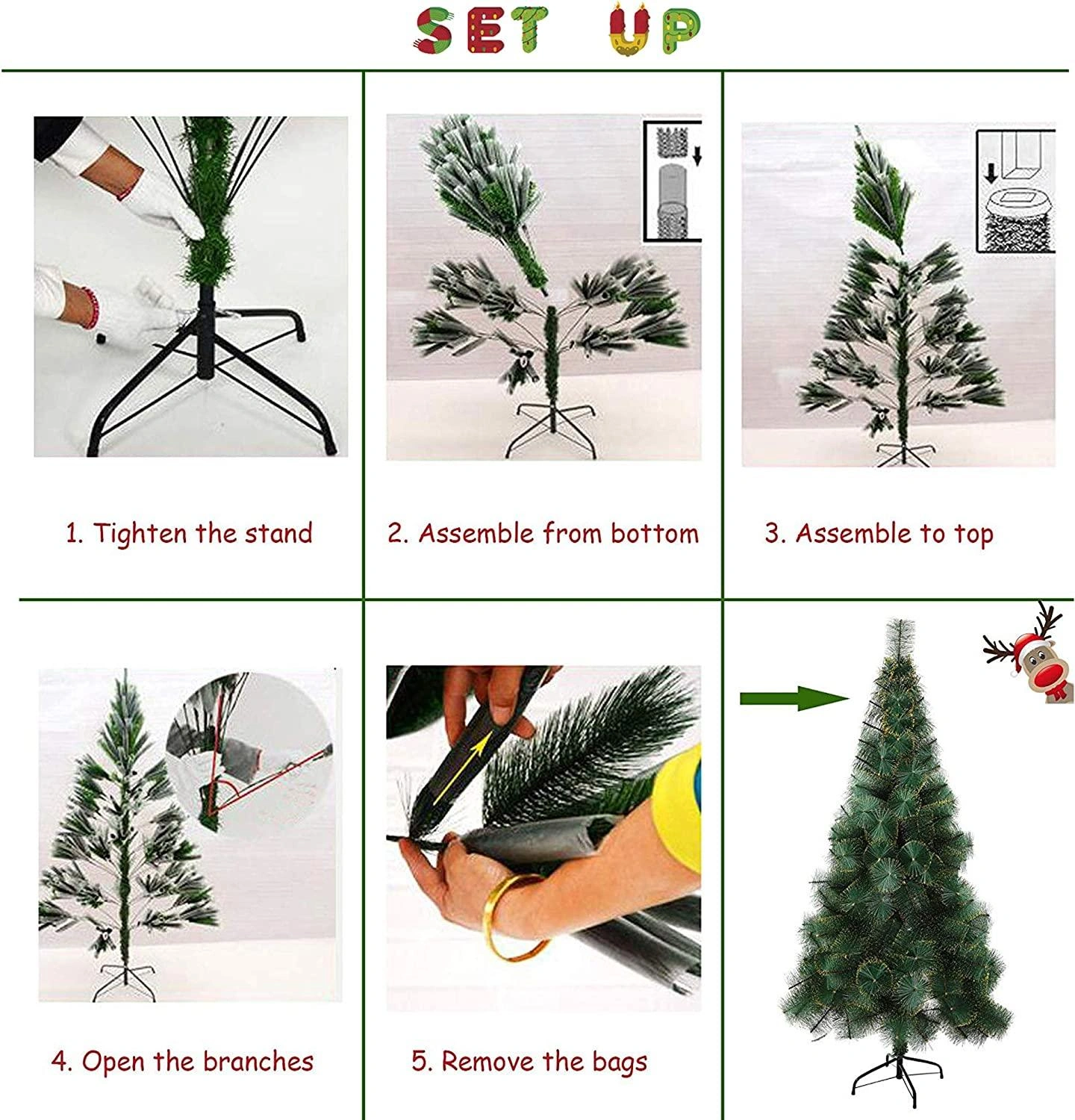 SET UP

1. Tighten the stand

2. Assemble from bottom

3. Assemble to top

4. Open the branches

5. Remove the bags